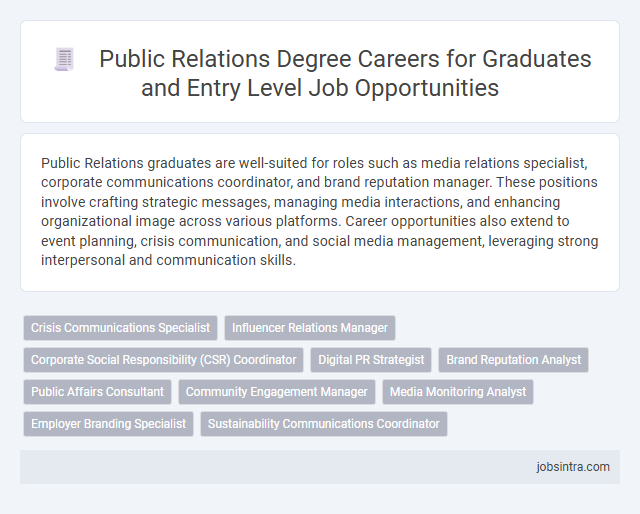 Public Relations Degree Careers for Graduates and Entry Level Job Opportunities

Public Relations graduates are well-suited for roles such as media relations specialist, corporate communications coordinator, and brand reputation manager. These positions involve crafting strategic messages, managing media interactions, and enhancing organizational image across various platforms. Career opportunities also extend to event planning, crisis communication, and social media management, leveraging strong interpersonal and communication skills.

Crisis Communications Specialist
Influencer Relations Manager
Corporate Social Responsibility (CSR) Coordinator
Digital PR Strategist
Brand Reputation Analyst
Public Affairs Consultant
Community Engagement Manager
Media Monitoring Analyst
Employer Branding Specialist
Sustainability Communications Coordinator

jobsintra.com