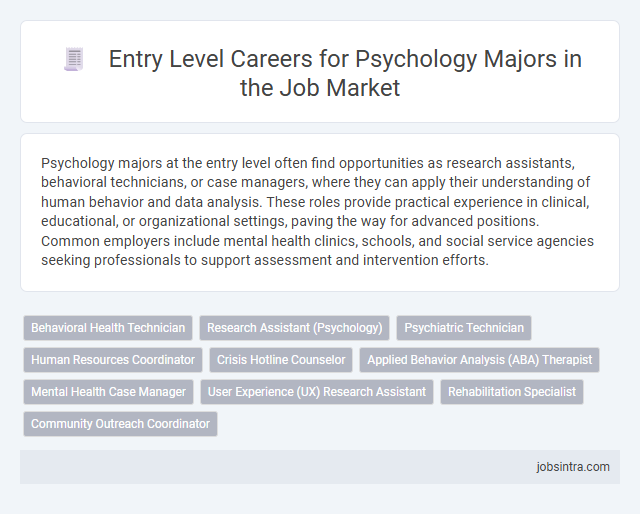 Entry Level Careers for Psychology Majors in the Job Market

Psychology majors at the entry level often find opportunities as research assistants, behavioral technicians, or case managers, where they can apply their understanding of human behavior and data analysis. These roles provide practical experience in clinical, educational, or organizational settings, paving the way for advanced positions. Common employers include mental health clinics, schools, and social service agencies seeking professionals to support assessment and intervention efforts.

Behavioral Health Technician
Research Assistant (Psychology)
Psychiatric Technician
Human Resources Coordinator
Crisis Hotline Counselor
Applied Behavior Analysis (ABA) Therapist
Mental Health Case Manager
User Experience (UX) Research Assistant
Rehabilitation Specialist
Community Outreach Coordinator

jobsintra.com