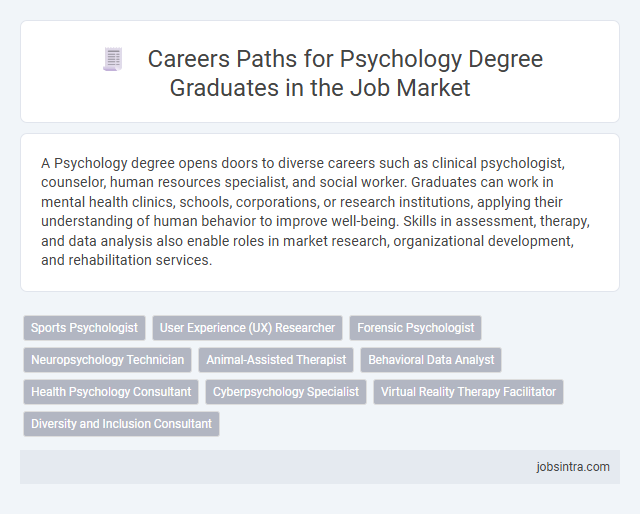 Careers Paths for Psychology Degree Graduates in the Job Market

A Psychology degree opens doors to diverse careers such as clinical psychologist, counselor, human resources specialist, and social worker. Graduates can work in mental health clinics, schools, corporations, or research institutions, applying their understanding of human behavior to improve well-being. Skills in assessment, therapy, and data analysis also enable roles in market research, organizational development, and rehabilitation services.

Sports Psychologist
User Experience (UX) Researcher
Forensic Psychologist
Neuropsychology Technician
Animal-Assisted Therapist
Behavioral Data Analyst
Health Psychology Consultant
Cyberpsychology Specialist
Virtual Reality Therapy Facilitator
Diversity and Inclusion Consultant

jobsintra.com