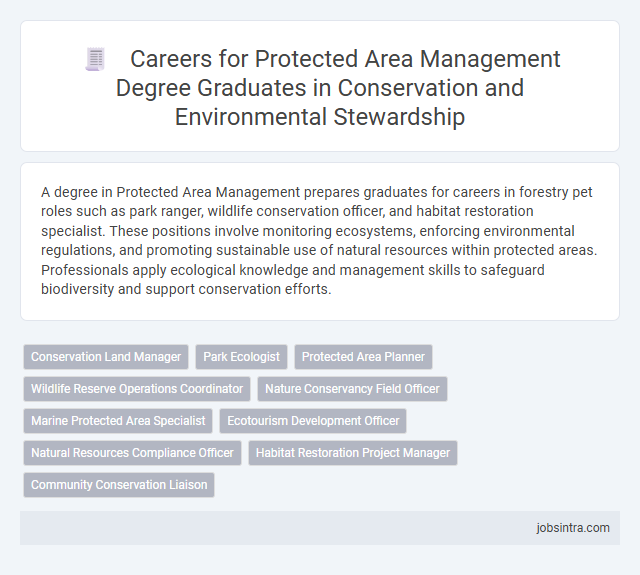 Careers for Protected Area Management Degree Graduates in Conservation and Environmental Stewardship

A degree in Protected Area Management prepares graduates for careers in forestry pet roles such as park ranger, wildlife conservation officer, and habitat restoration specialist. These positions involve monitoring ecosystems, enforcing environmental regulations, and promoting sustainable use of natural resources within protected areas. Professionals apply ecological knowledge and management skills to safeguard biodiversity and support conservation efforts.

Conservation Land Manager
Park Ecologist
Protected Area Planner
Wildlife Reserve Operations Coordinator
Nature Conservancy Field Officer
Marine Protected Area Specialist
Ecotourism Development Officer
Natural Resources Compliance Officer
Habitat Restoration Project Manager
Community Conservation Liaison

jobsintra.com