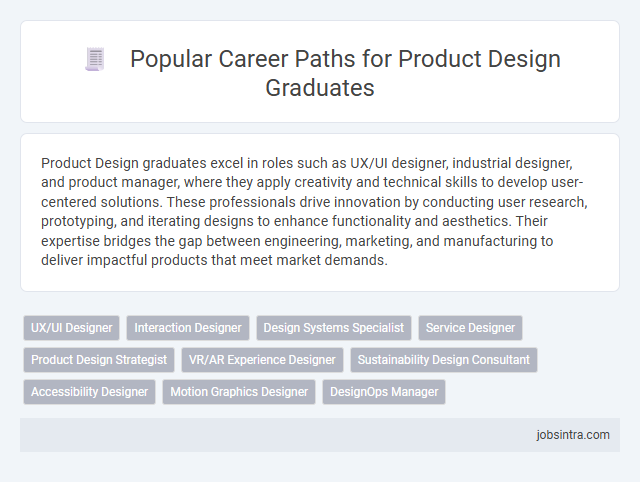 Popular Career Paths for Product Design Graduates

Product Design graduates excel in roles such as UX/UI designer, industrial designer, and product manager, where they apply creativity and technical skills to develop user-centered solutions. These professionals drive innovation by conducting user research, prototyping, and iterating designs to enhance functionality and aesthetics. Their expertise bridges the gap between engineering, marketing, and manufacturing to deliver impactful products that meet market demands.

UX/UI Designer
Interaction Designer
Design Systems Specialist
Service Designer
Product Design Strategist
VR/AR Experience Designer
Sustainability Design Consultant
Accessibility Designer
Motion Graphics Designer
DesignOps Manager

jobsintra.com