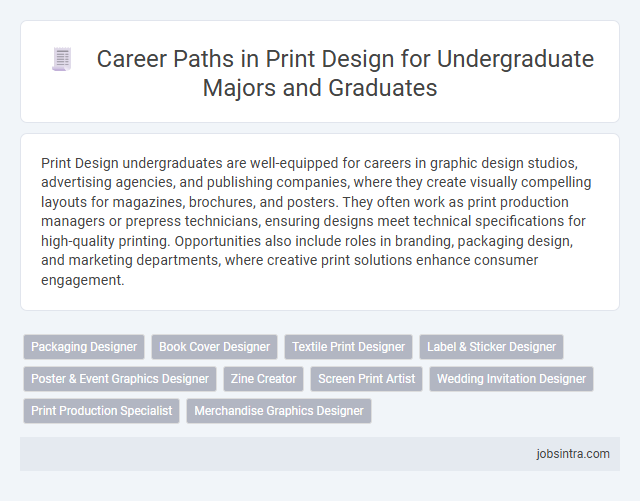 Career Paths in Print Design for Undergraduate Majors and Graduates

Print Design undergraduates are well-equipped for careers in graphic design studios, advertising agencies, and publishing companies, where they create visually compelling layouts for magazines, brochures, and posters. They often work as print production managers or prepress technicians, ensuring designs meet technical specifications for high-quality printing. Opportunities also include roles in branding, packaging design, and marketing departments, where creative print solutions enhance consumer engagement.

Packaging Designer
Book Cover Designer
Textile Print Designer
Label & Sticker Designer
Poster & Event Graphics Designer
Zine Creator
Screen Print Artist
Wedding Invitation Designer
Print Production Specialist
Merchandise Graphics Designer

jobsintra.com