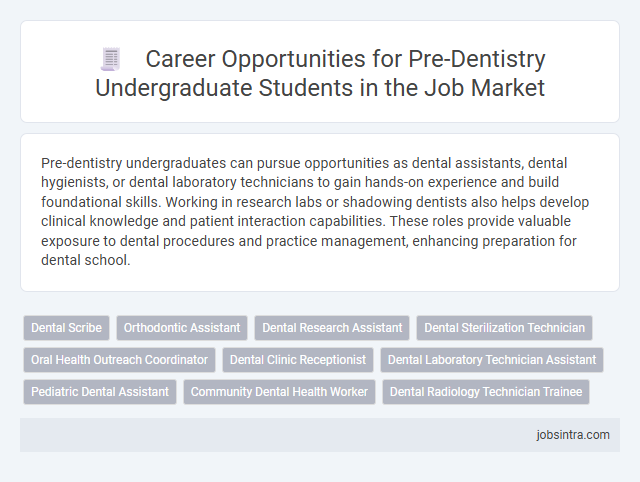 Career Opportunities for Pre-Dentistry Undergraduate Students in the Job Market

Pre-dentistry undergraduates can pursue opportunities as dental assistants, dental hygienists, or dental laboratory technicians to gain hands-on experience and build foundational skills. Working in research labs or shadowing dentists also helps develop clinical knowledge and patient interaction capabilities. These roles provide valuable exposure to dental procedures and practice management, enhancing preparation for dental school.

Dental Scribe
Orthodontic Assistant
Dental Research Assistant
Dental Sterilization Technician
Oral Health Outreach Coordinator
Dental Clinic Receptionist
Dental Laboratory Technician Assistant
Pediatric Dental Assistant
Community Dental Health Worker
Dental Radiology Technician Trainee

jobsintra.com