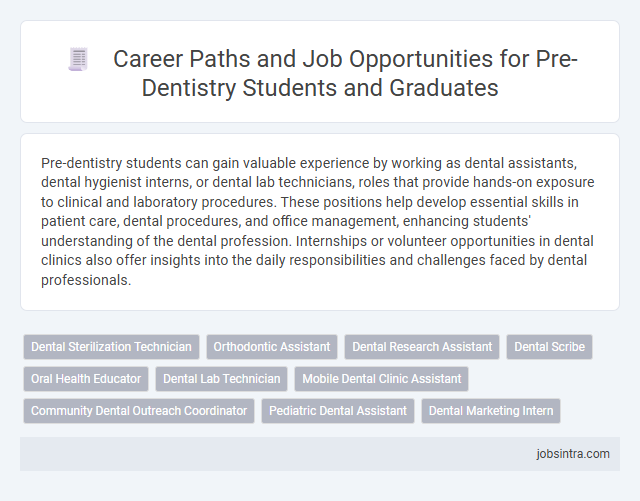 Career Paths and Job Opportunities for Pre-Dentistry Students and Graduates

Pre-dentistry students can gain valuable experience by working as dental assistants, dental hygienist interns, or dental lab technicians, roles that provide hands-on exposure to clinical and laboratory procedures. These positions help develop essential skills in patient care, dental procedures, and office management, enhancing students' understanding of the dental profession. Internships or volunteer opportunities in dental clinics also offer insights into the daily responsibilities and challenges faced by dental professionals.

Dental Sterilization Technician
Orthodontic Assistant
Dental Research Assistant
Dental Scribe
Oral Health Educator
Dental Lab Technician
Mobile Dental Clinic Assistant
Community Dental Outreach Coordinator
Pediatric Dental Assistant
Dental Marketing Intern

jobsintra.com