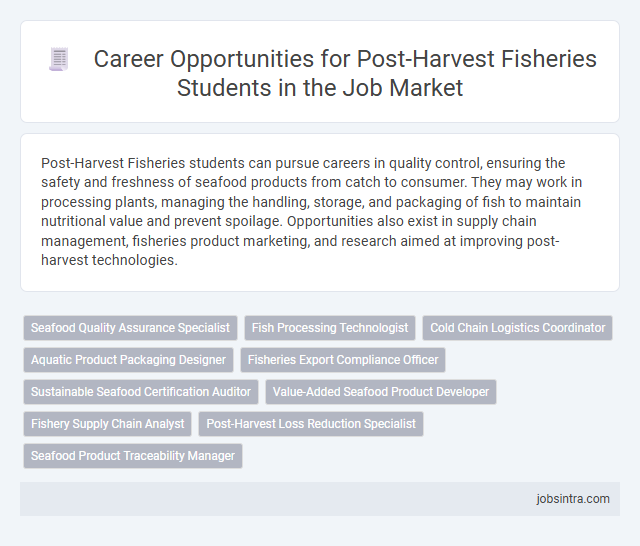 Career Opportunities for Post-Harvest Fisheries Students in the Job Market

Post-Harvest Fisheries students can pursue careers in quality control, ensuring the safety and freshness of seafood products from catch to consumer. They may work in processing plants, managing the handling, storage, and packaging of fish to maintain nutritional value and prevent spoilage. Opportunities also exist in supply chain management, fisheries product marketing, and research aimed at improving post-harvest technologies.

Seafood Quality Assurance Specialist
Fish Processing Technologist
Cold Chain Logistics Coordinator
Aquatic Product Packaging Designer
Fisheries Export Compliance Officer
Sustainable Seafood Certification Auditor
Value-Added Seafood Product Developer
Fishery Supply Chain Analyst
Post-Harvest Loss Reduction Specialist
Seafood Product Traceability Manager

jobsintra.com