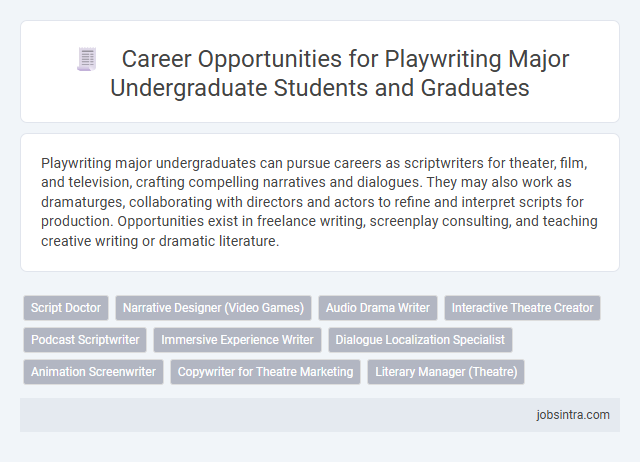 Career Opportunities for Playwriting Major Undergraduate Students and Graduates

Playwriting major undergraduates can pursue careers as scriptwriters for theater, film, and television, crafting compelling narratives and dialogues. They may also work as dramaturges, collaborating with directors and actors to refine and interpret scripts for production. Opportunities exist in freelance writing, screenplay consulting, and teaching creative writing or dramatic literature.

Script Doctor
Narrative Designer (Video Games)
Audio Drama Writer
Interactive Theatre Creator
Podcast Scriptwriter
Immersive Experience Writer
Dialogue Localization Specialist
Animation Screenwriter
Copywriter for Theatre Marketing
Literary Manager (Theatre)

jobsintra.com