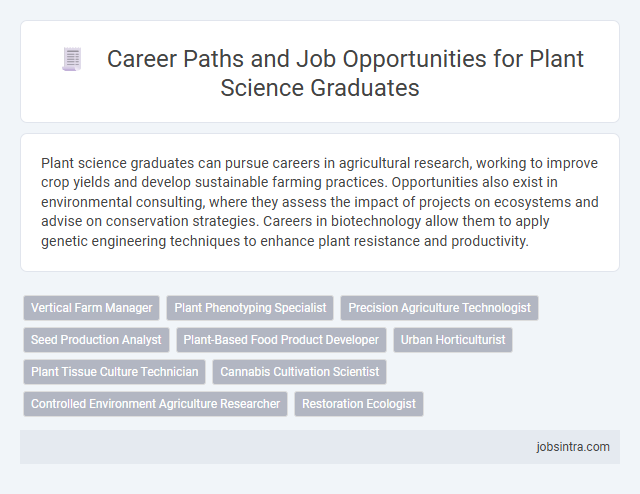 Career Paths and Job Opportunities for Plant Science Graduates

Plant science graduates can pursue careers in agricultural research, working to improve crop yields and develop sustainable farming practices. Opportunities also exist in environmental consulting, where they assess the impact of projects on ecosystems and advise on conservation strategies. Careers in biotechnology allow them to apply genetic engineering techniques to enhance plant resistance and productivity.

Vertical Farm Manager
Plant Phenotyping Specialist
Precision Agriculture Technologist
Seed Production Analyst
Plant-Based Food Product Developer
Urban Horticulturist
Plant Tissue Culture Technician
Cannabis Cultivation Scientist
Controlled Environment Agriculture Researcher
Restoration Ecologist

jobsintra.com