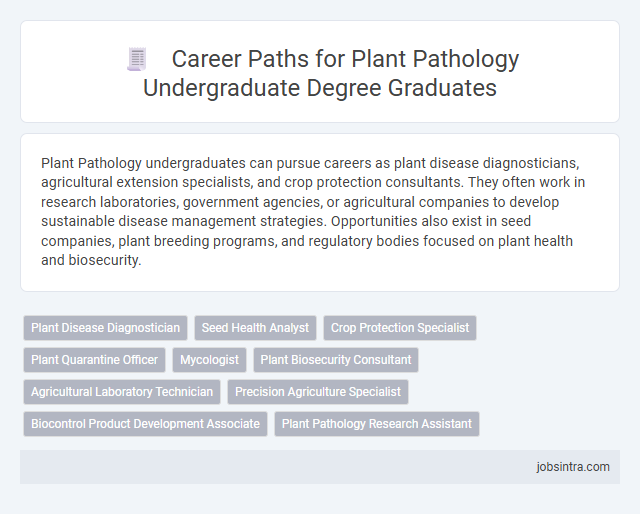 Career Paths for Plant Pathology Undergraduate Degree Graduates

Plant Pathology undergraduates can pursue careers as plant disease diagnosticians, agricultural extension specialists, and crop protection consultants. They often work in research laboratories, government agencies, or agricultural companies to develop sustainable disease management strategies. Opportunities also exist in seed companies, plant breeding programs, and regulatory bodies focused on plant health and biosecurity.

Plant Disease Diagnostician
Seed Health Analyst
Crop Protection Specialist
Plant Quarantine Officer
Mycologist
Plant Biosecurity Consultant
Agricultural Laboratory Technician
Precision Agriculture Specialist
Biocontrol Product Development Associate
Plant Pathology Research Assistant

jobsintra.com