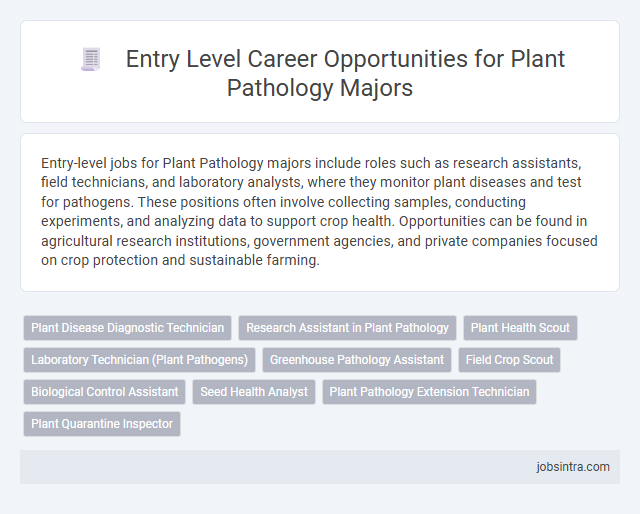 Entry Level Career Opportunities for Plant Pathology Majors

Entry-level jobs for Plant Pathology majors include roles such as research assistants, field technicians, and laboratory analysts, where they monitor plant diseases and test for pathogens. These positions often involve collecting samples, conducting experiments, and analyzing data to support crop health. Opportunities can be found in agricultural research institutions, government agencies, and private companies focused on crop protection and sustainable farming.

Plant Disease Diagnostic Technician
Research Assistant in Plant Pathology
Plant Health Scout
Laboratory Technician (Plant Pathogens)
Greenhouse Pathology Assistant
Field Crop Scout
Biological Control Assistant
Seed Health Analyst
Plant Pathology Extension Technician
Plant Quarantine Inspector

jobsintra.com