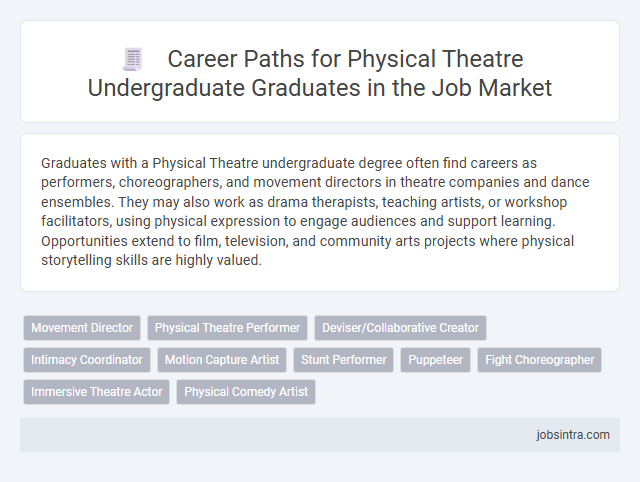 Career Paths for Physical Theatre Undergraduate Graduates in the Job Market

Graduates with a Physical Theatre undergraduate degree often find careers as performers, choreographers, and movement directors in theatre companies and dance ensembles. They may also work as drama therapists, teaching artists, or workshop facilitators, using physical expression to engage audiences and support learning. Opportunities extend to film, television, and community arts projects where physical storytelling skills are highly valued.

Movement Director
Physical Theatre Performer
Deviser/Collaborative Creator
Intimacy Coordinator
Motion Capture Artist
Stunt Performer
Puppeteer
Fight Choreographer
Immersive Theatre Actor
Physical Comedy Artist

jobsintra.com