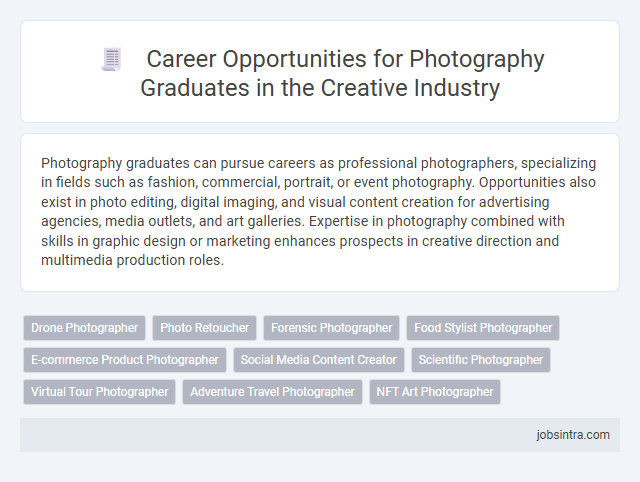 Career Opportunities for Photography Graduates in the Creative Industry

Photography graduates can pursue careers as professional photographers, specializing in fields such as fashion, commercial, portrait, or event photography. Opportunities also exist in photo editing, digital imaging, and visual content creation for advertising agencies, media outlets, and art galleries. Expertise in photography combined with skills in graphic design or marketing enhances prospects in creative direction and multimedia production roles.

Drone Photographer
Photo Retoucher
Forensic Photographer
Food Stylist Photographer
E-commerce Product Photographer
Social Media Content Creator
Scientific Photographer
Virtual Tour Photographer
Adventure Travel Photographer
NFT Art Photographer

jobsintra.com