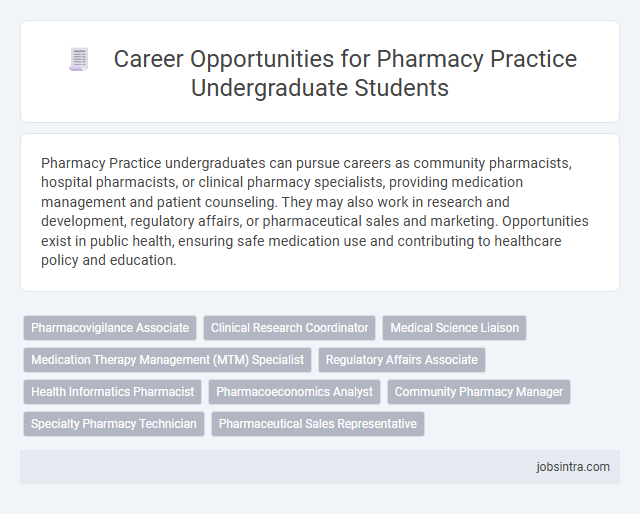 Career Opportunities for Pharmacy Practice Undergraduate Students

Pharmacy Practice undergraduates can pursue careers as community pharmacists, hospital pharmacists, or clinical pharmacy specialists, providing medication management and patient counseling. They may also work in research and development, regulatory affairs, or pharmaceutical sales and marketing. Opportunities exist in public health, ensuring safe medication use and contributing to healthcare policy and education.

Pharmacovigilance Associate
Clinical Research Coordinator
Medical Science Liaison
Medication Therapy Management (MTM) Specialist
Regulatory Affairs Associate
Health Informatics Pharmacist
Pharmacoeconomics Analyst
Community Pharmacy Manager
Specialty Pharmacy Technician
Pharmaceutical Sales Representative

jobsintra.com