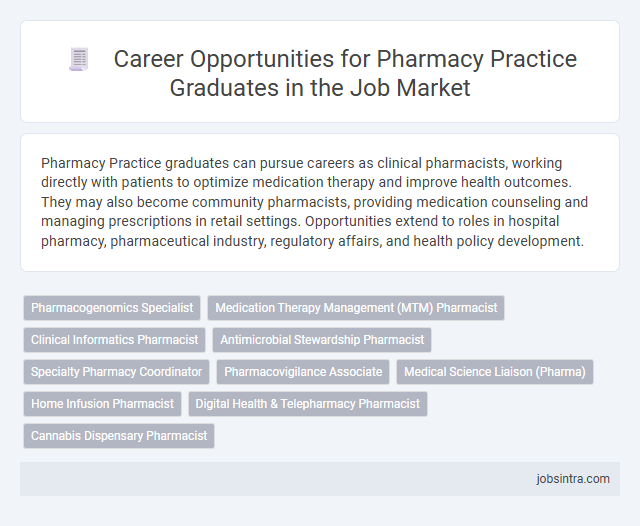 Career Opportunities for Pharmacy Practice Graduates in the Job Market

Pharmacy Practice graduates can pursue careers as clinical pharmacists, working directly with patients to optimize medication therapy and improve health outcomes. They may also become community pharmacists, providing medication counseling and managing prescriptions in retail settings. Opportunities extend to roles in hospital pharmacy, pharmaceutical industry, regulatory affairs, and health policy development.

Pharmacogenomics Specialist
Medication Therapy Management (MTM) Pharmacist
Clinical Informatics Pharmacist
Antimicrobial Stewardship Pharmacist
Specialty Pharmacy Coordinator
Pharmacovigilance Associate
Medical Science Liaison (Pharma)
Home Infusion Pharmacist
Digital Health & Telepharmacy Pharmacist
Cannabis Dispensary Pharmacist

jobsintra.com