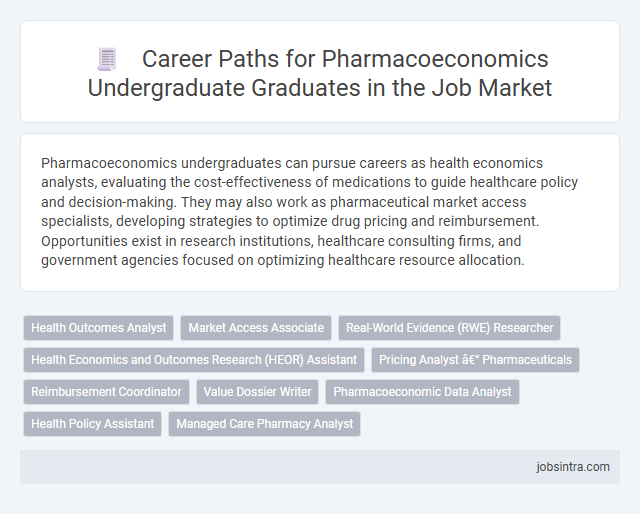 Career Paths for Pharmacoeconomics Undergraduate Graduates in the Job Market

Pharmacoeconomics undergraduates can pursue careers as health economics analysts, evaluating the cost-effectiveness of medications to guide healthcare policy and decision-making. They may also work as pharmaceutical market access specialists, developing strategies to optimize drug pricing and reimbursement. Opportunities exist in research institutions, healthcare consulting firms, and government agencies focused on optimizing healthcare resource allocation.

Health Outcomes Analyst

Market Access Associate

Real-World Evidence (RWE) Researcher

Health Economics and Outcomes Research (HEOR) Assistant

Pricing Analyst â€" Pharmaceuticals

Reimbursement Coordinator

Value Dossier Writer

Pharmacoeconomic Data Analyst

Health Policy Assistant

Managed Care Pharmacy Analyst

jobsintra.com