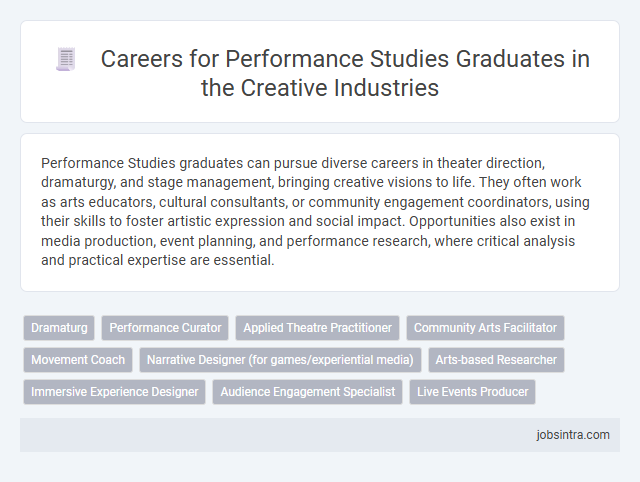 Careers for Performance Studies Graduates in the Creative Industries

Performance Studies graduates can pursue diverse careers in theater direction, dramaturgy, and stage management, bringing creative visions to life. They often work as arts educators, cultural consultants, or community engagement coordinators, using their skills to foster artistic expression and social impact. Opportunities also exist in media production, event planning, and performance research, where critical analysis and practical expertise are essential.

Dramaturg
Performance Curator
Applied Theatre Practitioner
Community Arts Facilitator
Movement Coach
Narrative Designer (for games/experiential media)
Arts-based Researcher
Immersive Experience Designer
Audience Engagement Specialist
Live Events Producer

jobsintra.com