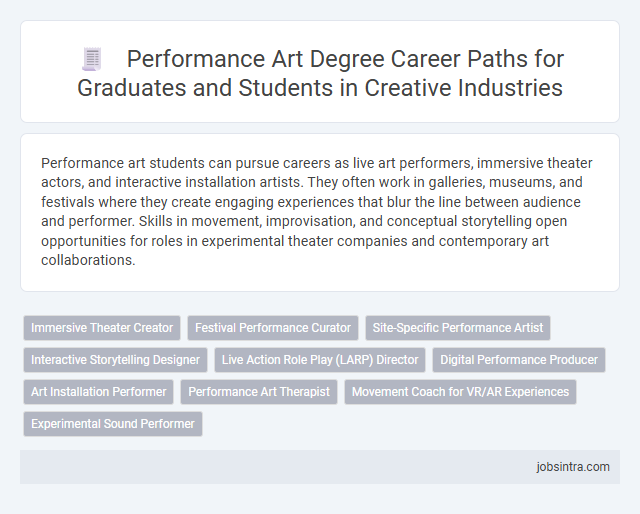 Performance Art Degree Career Paths for Graduates and Students in Creative Industries

Performance art students can pursue careers as live art performers, immersive theater actors, and interactive installation artists. They often work in galleries, museums, and festivals where they create engaging experiences that blur the line between audience and performer. Skills in movement, improvisation, and conceptual storytelling open opportunities for roles in experimental theater companies and contemporary art collaborations.

Immersive Theater Creator
Festival Performance Curator
Site-Specific Performance Artist
Interactive Storytelling Designer
Live Action Role Play (LARP) Director
Digital Performance Producer
Art Installation Performer
Performance Art Therapist
Movement Coach for VR/AR Experiences
Experimental Sound Performer

jobsintra.com