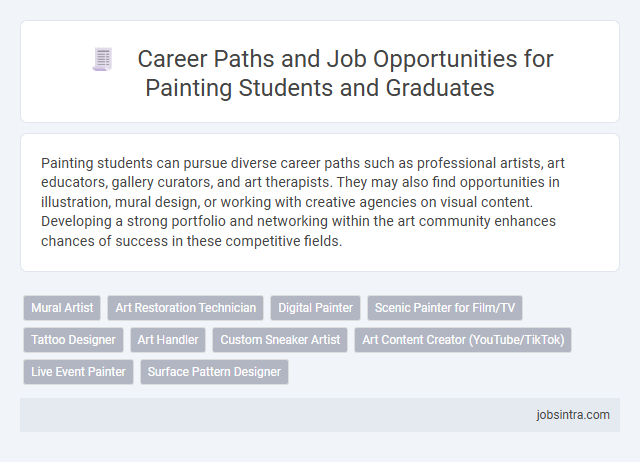 Career Paths and Job Opportunities for Painting Students and Graduates

Painting students can pursue diverse career paths such as professional artists, art educators, gallery curators, and art therapists. They may also find opportunities in illustration, mural design, or working with creative agencies on visual content. Developing a strong portfolio and networking within the art community enhances chances of success in these competitive fields.

Mural Artist
Art Restoration Technician
Digital Painter
Scenic Painter for Film/TV
Tattoo Designer
Art Handler
Custom Sneaker Artist
Art Content Creator (YouTube/TikTok)
Live Event Painter
Surface Pattern Designer

jobsintra.com