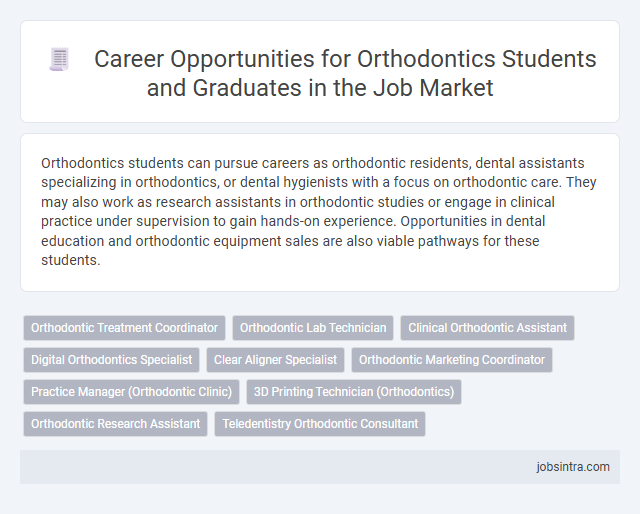 Career Opportunities for Orthodontics Students and Graduates in the Job Market

Orthodontics students can pursue careers as orthodontic residents, dental assistants specializing in orthodontics, or dental hygienists with a focus on orthodontic care. They may also work as research assistants in orthodontic studies or engage in clinical practice under supervision to gain hands-on experience. Opportunities in dental education and orthodontic equipment sales are also viable pathways for these students.

Orthodontic Treatment Coordinator
Orthodontic Lab Technician
Clinical Orthodontic Assistant
Digital Orthodontics Specialist
Clear Aligner Specialist
Orthodontic Marketing Coordinator
Practice Manager (Orthodontic Clinic)
3D Printing Technician (Orthodontics)
Orthodontic Research Assistant
Teledentistry Orthodontic Consultant

jobsintra.com