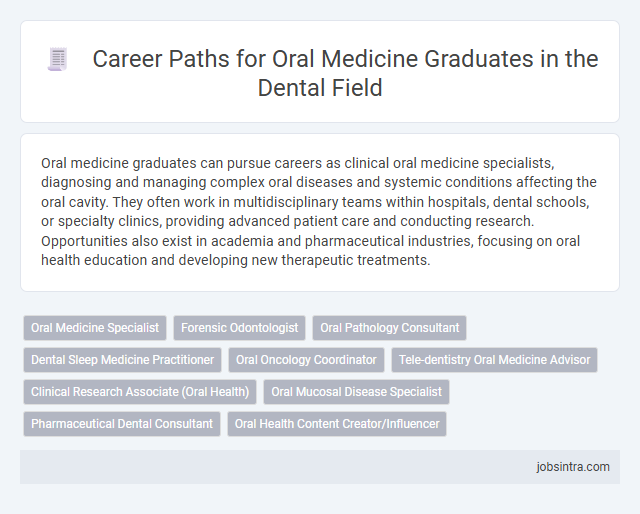 Career Paths for Oral Medicine Graduates in the Dental Field

Oral medicine graduates can pursue careers as clinical oral medicine specialists, diagnosing and managing complex oral diseases and systemic conditions affecting the oral cavity. They often work in multidisciplinary teams within hospitals, dental schools, or specialty clinics, providing advanced patient care and conducting research. Opportunities also exist in academia and pharmaceutical industries, focusing on oral health education and developing new therapeutic treatments.

Oral Medicine Specialist
Forensic Odontologist
Oral Pathology Consultant
Dental Sleep Medicine Practitioner
Oral Oncology Coordinator
Tele-dentistry Oral Medicine Advisor
Clinical Research Associate (Oral Health)
Oral Mucosal Disease Specialist
Pharmaceutical Dental Consultant
Oral Health Content Creator/Influencer

jobsintra.com