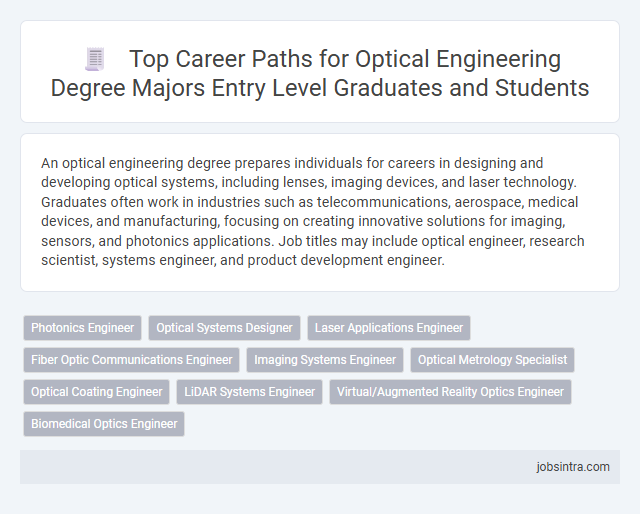 Top Career Paths for Optical Engineering Degree Majors Entry Level Graduates and Students

An optical engineering degree prepares individuals for careers in designing and developing optical systems, including lenses, imaging devices, and laser technology. Graduates often work in industries such as telecommunications, aerospace, medical devices, and manufacturing, focusing on creating innovative solutions for imaging, sensors, and photonics applications. Job titles may include optical engineer, research scientist, systems engineer, and product development engineer.

Photonics Engineer
Optical Systems Designer
Laser Applications Engineer
Fiber Optic Communications Engineer
Imaging Systems Engineer
Optical Metrology Specialist
Optical Coating Engineer
LiDAR Systems Engineer
Virtual/Augmented Reality Optics Engineer
Biomedical Optics Engineer

jobsintra.com