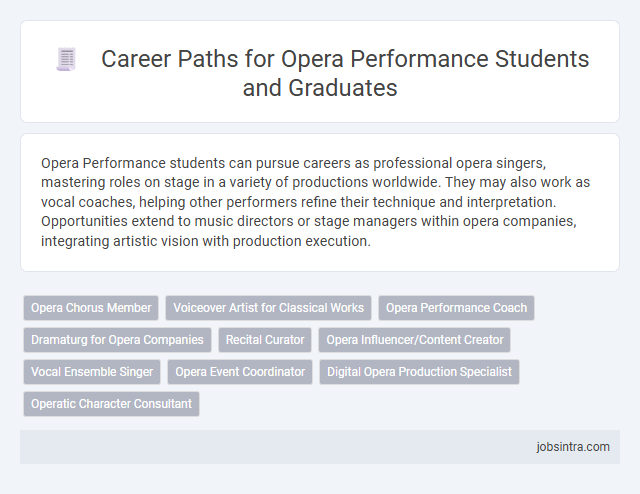 Career Paths for Opera Performance Students and Graduates

Opera Performance students can pursue careers as professional opera singers, mastering roles on stage in a variety of productions worldwide. They may also work as vocal coaches, helping other performers refine their technique and interpretation. Opportunities extend to music directors or stage managers within opera companies, integrating artistic vision with production execution.

Opera Chorus Member
Voiceover Artist for Classical Works
Opera Performance Coach
Dramaturg for Opera Companies
Recital Curator
Opera Influencer/Content Creator
Vocal Ensemble Singer
Opera Event Coordinator
Digital Opera Production Specialist
Operatic Character Consultant

jobsintra.com