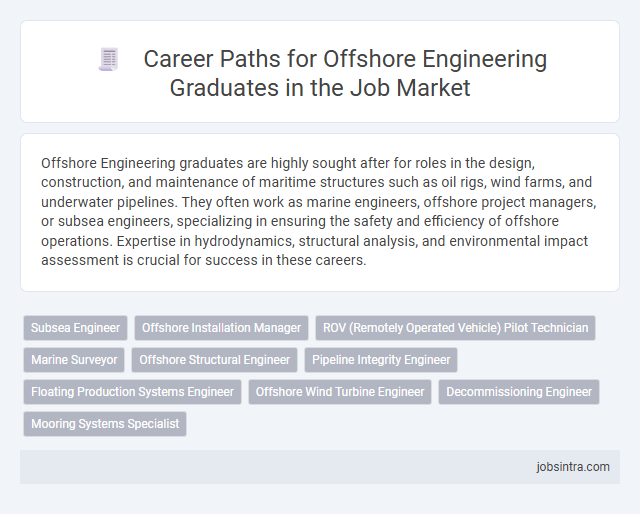 Career Paths for Offshore Engineering Graduates in the Job Market

Offshore Engineering graduates are highly sought after for roles in the design, construction, and maintenance of maritime structures such as oil rigs, wind farms, and underwater pipelines. They often work as marine engineers, offshore project managers, or subsea engineers, specializing in ensuring the safety and efficiency of offshore operations. Expertise in hydrodynamics, structural analysis, and environmental impact assessment is crucial for success in these careers.

Subsea Engineer
Offshore Installation Manager
ROV (Remotely Operated Vehicle) Pilot Technician
Marine Surveyor
Offshore Structural Engineer
Pipeline Integrity Engineer
Floating Production Systems Engineer
Offshore Wind Turbine Engineer
Decommissioning Engineer
Mooring Systems Specialist

jobsintra.com