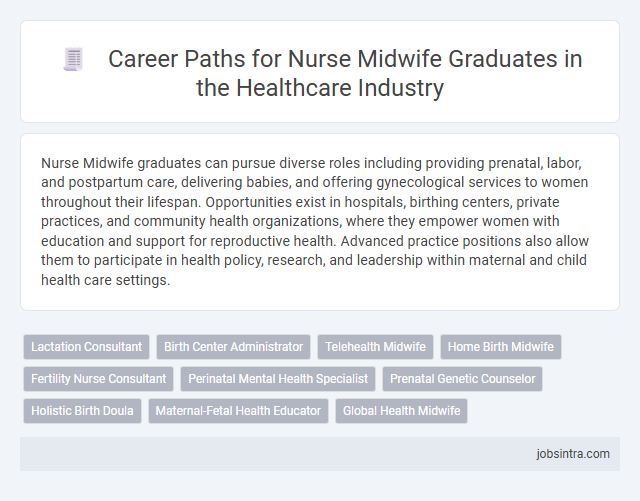 Career Paths for Nurse Midwife Graduates in the Healthcare Industry

Nurse Midwife graduates can pursue diverse roles including providing prenatal, labor, and postpartum care, delivering babies, and offering gynecological services to women throughout their lifespan. Opportunities exist in hospitals, birthing centers, private practices, and community health organizations, where they empower women with education and support for reproductive health. Advanced practice positions also allow them to participate in health policy, research, and leadership within maternal and child health care settings.

Lactation Consultant
Birth Center Administrator
Telehealth Midwife
Home Birth Midwife
Fertility Nurse Consultant
Perinatal Mental Health Specialist
Prenatal Genetic Counselor
Holistic Birth Doula
Maternal-Fetal Health Educator
Global Health Midwife

jobsintra.com