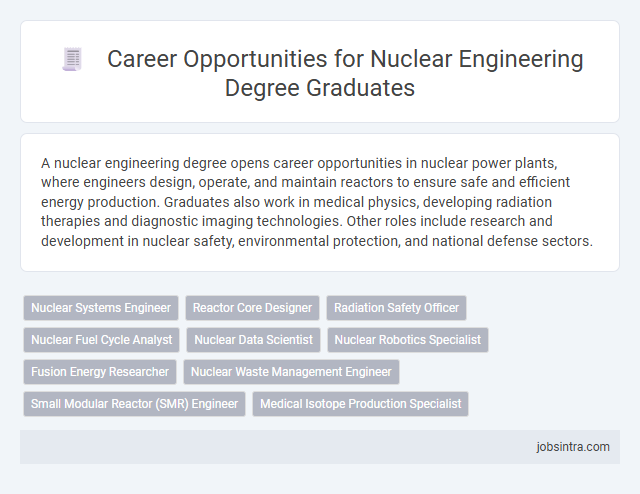 Career Opportunities for Nuclear Engineering Degree Graduates

A nuclear engineering degree opens career opportunities in nuclear power plants, where engineers design, operate, and maintain reactors to ensure safe and efficient energy production. Graduates also work in medical physics, developing radiation therapies and diagnostic imaging technologies. Other roles include research and development in nuclear safety, environmental protection, and national defense sectors.

Nuclear Systems Engineer
Reactor Core Designer
Radiation Safety Officer
Nuclear Fuel Cycle Analyst
Nuclear Data Scientist
Nuclear Robotics Specialist
Fusion Energy Researcher
Nuclear Waste Management Engineer
Small Modular Reactor (SMR) Engineer
Medical Isotope Production Specialist

jobsintra.com