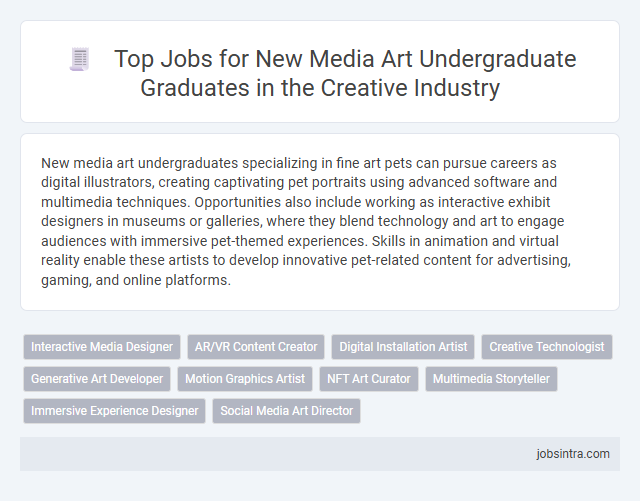 Top Jobs for New Media Art Undergraduate Graduates in the Creative Industry

New media art undergraduates specializing in fine art pets can pursue careers as digital illustrators, creating captivating pet portraits using advanced software and multimedia techniques. Opportunities also include working as interactive exhibit designers in museums or galleries, where they blend technology and art to engage audiences with immersive pet-themed experiences. Skills in animation and virtual reality enable these artists to develop innovative pet-related content for advertising, gaming, and online platforms.

Interactive Media Designer
AR/VR Content Creator
Digital Installation Artist
Creative Technologist
Generative Art Developer
Motion Graphics Artist
NFT Art Curator
Multimedia Storyteller
Immersive Experience Designer
Social Media Art Director

jobsintra.com