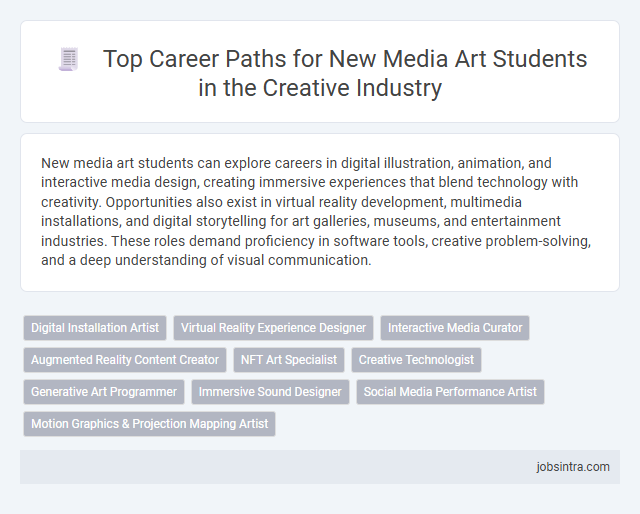 Top Career Paths for New Media Art Students in the Creative Industry

New media art students can explore careers in digital illustration, animation, and interactive media design, creating immersive experiences that blend technology with creativity. Opportunities also exist in virtual reality development, multimedia installations, and digital storytelling for art galleries, museums, and entertainment industries. These roles demand proficiency in software tools, creative problem-solving, and a deep understanding of visual communication.

Digital Installation Artist
Virtual Reality Experience Designer
Interactive Media Curator
Augmented Reality Content Creator
NFT Art Specialist
Creative Technologist
Generative Art Programmer
Immersive Sound Designer
Social Media Performance Artist
Motion Graphics & Projection Mapping Artist

jobsintra.com