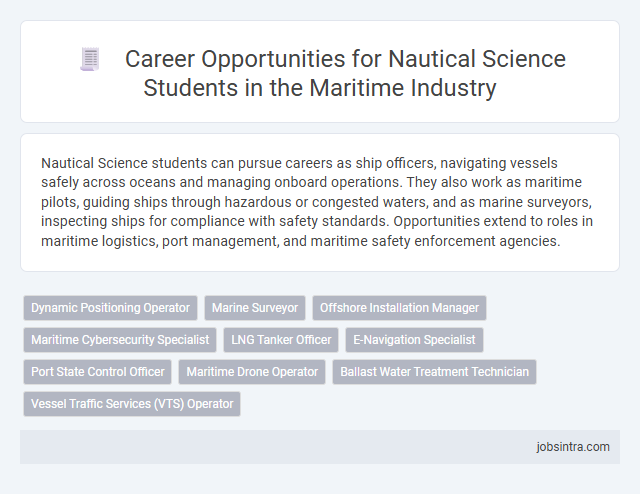 Career Opportunities for Nautical Science Students in the Maritime Industry

Nautical Science students can pursue careers as ship officers, navigating vessels safely across oceans and managing onboard operations. They also work as maritime pilots, guiding ships through hazardous or congested waters, and as marine surveyors, inspecting ships for compliance with safety standards. Opportunities extend to roles in maritime logistics, port management, and maritime safety enforcement agencies.

Dynamic Positioning Operator
Marine Surveyor
Offshore Installation Manager
Maritime Cybersecurity Specialist
LNG Tanker Officer
E-Navigation Specialist
Port State Control Officer
Maritime Drone Operator
Ballast Water Treatment Technician
Vessel Traffic Services (VTS) Operator

jobsintra.com