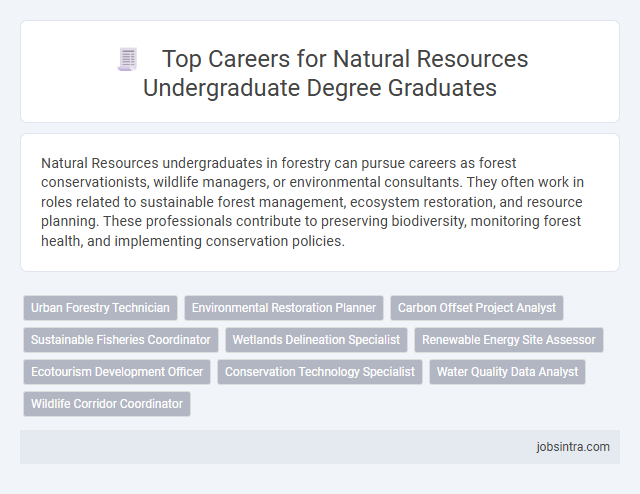 Top Careers for Natural Resources Undergraduate Degree Graduates

Natural Resources undergraduates in forestry can pursue careers as forest conservationists, wildlife managers, or environmental consultants. They often work in roles related to sustainable forest management, ecosystem restoration, and resource planning. These professionals contribute to preserving biodiversity, monitoring forest health, and implementing conservation policies.

Urban Forestry Technician
Environmental Restoration Planner
Carbon Offset Project Analyst
Sustainable Fisheries Coordinator
Wetlands Delineation Specialist
Renewable Energy Site Assessor
Ecotourism Development Officer
Conservation Technology Specialist
Water Quality Data Analyst
Wildlife Corridor Coordinator

jobsintra.com