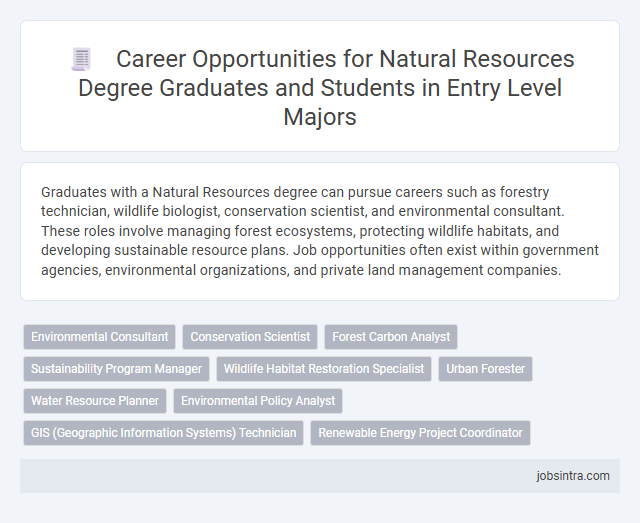 Career Opportunities for Natural Resources Degree Graduates and Students in Entry Level Majors

Graduates with a Natural Resources degree can pursue careers such as forestry technician, wildlife biologist, conservation scientist, and environmental consultant. These roles involve managing forest ecosystems, protecting wildlife habitats, and developing sustainable resource plans. Job opportunities often exist within government agencies, environmental organizations, and private land management companies.

Environmental Consultant
Conservation Scientist
Forest Carbon Analyst
Sustainability Program Manager
Wildlife Habitat Restoration Specialist
Urban Forester
Water Resource Planner
Environmental Policy Analyst
GIS (Geographic Information Systems) Technician
Renewable Energy Project Coordinator

jobsintra.com