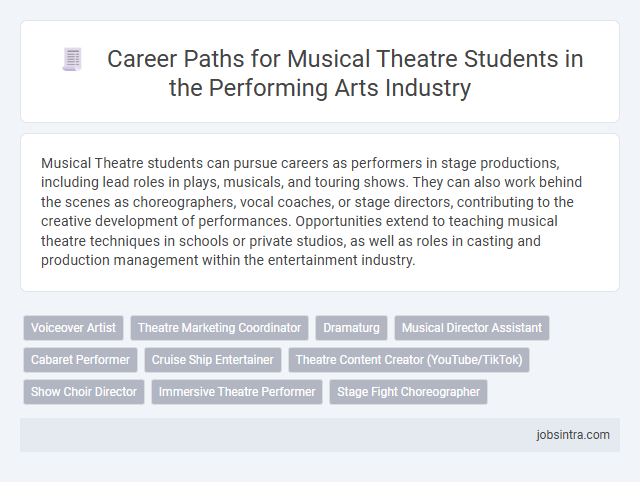 Career Paths for Musical Theatre Students in the Performing Arts Industry

Musical Theatre students can pursue careers as performers in stage productions, including lead roles in plays, musicals, and touring shows. They can also work behind the scenes as choreographers, vocal coaches, or stage directors, contributing to the creative development of performances. Opportunities extend to teaching musical theatre techniques in schools or private studios, as well as roles in casting and production management within the entertainment industry.

Voiceover Artist
Theatre Marketing Coordinator
Dramaturg
Musical Director Assistant
Cabaret Performer
Cruise Ship Entertainer
Theatre Content Creator (YouTube/TikTok)
Show Choir Director
Immersive Theatre Performer
Stage Fight Choreographer

jobsintra.com