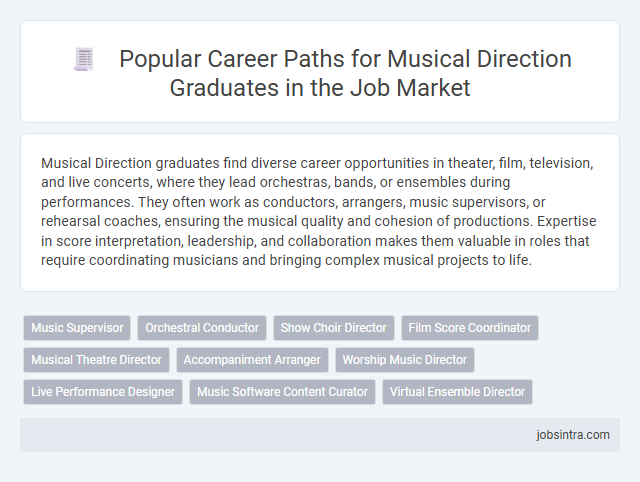 Popular Career Paths for Musical Direction Graduates in the Job Market

Musical Direction graduates find diverse career opportunities in theater, film, television, and live concerts, where they lead orchestras, bands, or ensembles during performances. They often work as conductors, arrangers, music supervisors, or rehearsal coaches, ensuring the musical quality and cohesion of productions. Expertise in score interpretation, leadership, and collaboration makes them valuable in roles that require coordinating musicians and bringing complex musical projects to life.

Music Supervisor
Orchestral Conductor
Show Choir Director
Film Score Coordinator
Musical Theatre Director
Accompaniment Arranger
Worship Music Director
Live Performance Designer
Music Software Content Curator
Virtual Ensemble Director

jobsintra.com