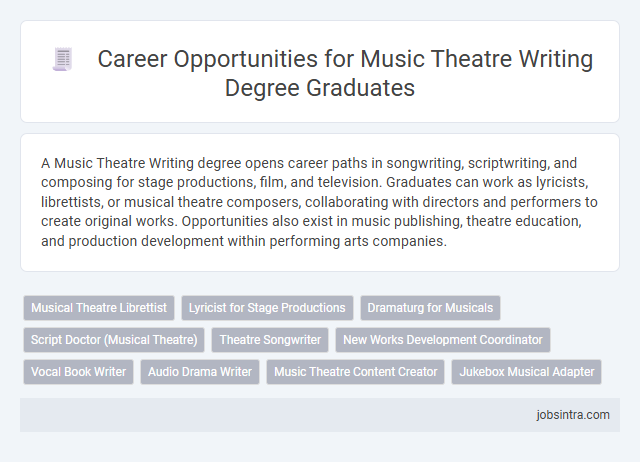 Career Opportunities for Music Theatre Writing Degree Graduates

A Music Theatre Writing degree opens career paths in songwriting, scriptwriting, and composing for stage productions, film, and television. Graduates can work as lyricists, librettists, or musical theatre composers, collaborating with directors and performers to create original works. Opportunities also exist in music publishing, theatre education, and production development within performing arts companies.

Musical Theatre Librettist
Lyricist for Stage Productions
Dramaturg for Musicals
Script Doctor (Musical Theatre)
Theatre Songwriter
New Works Development Coordinator
Vocal Book Writer
Audio Drama Writer
Music Theatre Content Creator
Jukebox Musical Adapter

jobsintra.com