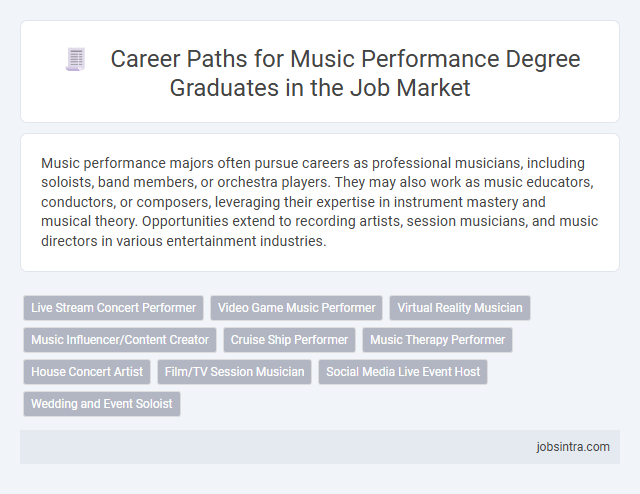 Career Paths for Music Performance Degree Graduates in the Job Market

Music performance majors often pursue careers as professional musicians, including soloists, band members, or orchestra players. They may also work as music educators, conductors, or composers, leveraging their expertise in instrument mastery and musical theory. Opportunities extend to recording artists, session musicians, and music directors in various entertainment industries.

Live Stream Concert Performer
Video Game Music Performer
Virtual Reality Musician
Music Influencer/Content Creator
Cruise Ship Performer
Music Therapy Performer
House Concert Artist
Film/TV Session Musician
Social Media Live Event Host
Wedding and Event Soloist

jobsintra.com