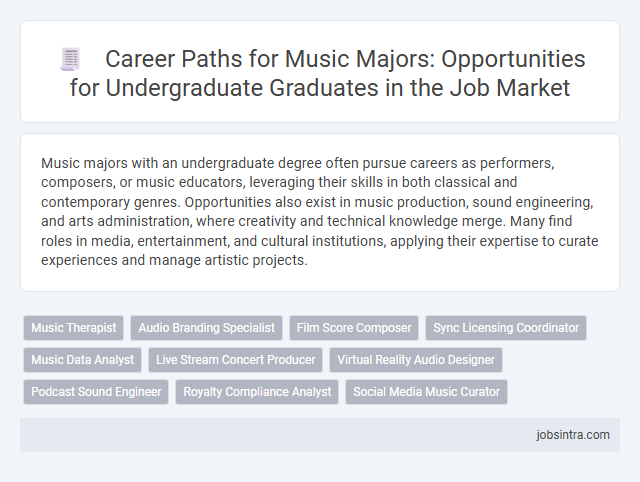 Career Paths for Music Majors: Opportunities for Undergraduate Graduates in the Job Market

Music majors with an undergraduate degree often pursue careers as performers, composers, or music educators, leveraging their skills in both classical and contemporary genres. Opportunities also exist in music production, sound engineering, and arts administration, where creativity and technical knowledge merge. Many find roles in media, entertainment, and cultural institutions, applying their expertise to curate experiences and manage artistic projects.

Music Therapist
Audio Branding Specialist
Film Score Composer
Sync Licensing Coordinator
Music Data Analyst
Live Stream Concert Producer
Virtual Reality Audio Designer
Podcast Sound Engineer
Royalty Compliance Analyst
Social Media Music Curator

jobsintra.com