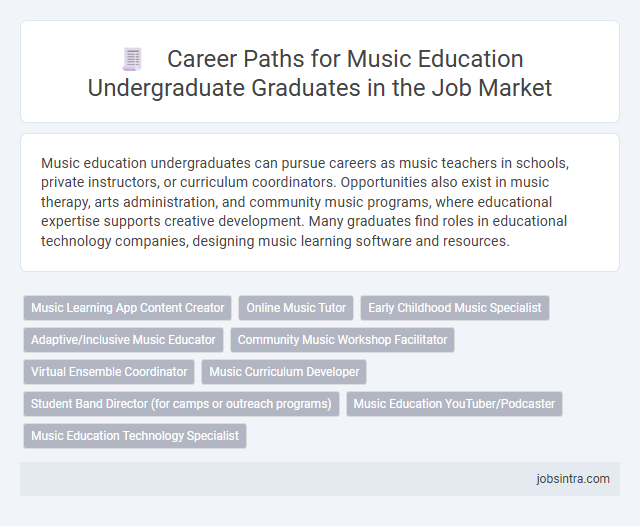 Career Paths for Music Education Undergraduate Graduates in the Job Market

Music education undergraduates can pursue careers as music teachers in schools, private instructors, or curriculum coordinators. Opportunities also exist in music therapy, arts administration, and community music programs, where educational expertise supports creative development. Many graduates find roles in educational technology companies, designing music learning software and resources.

Music Learning App Content Creator

Online Music Tutor

Early Childhood Music Specialist

Adaptive/Inclusive Music Educator

Community Music Workshop Facilitator

Virtual Ensemble Coordinator

Music Curriculum Developer

Student Band Director (for camps or outreach programs)

Music Education YouTuber/Podcaster

Music Education Technology Specialist

jobsintra.com