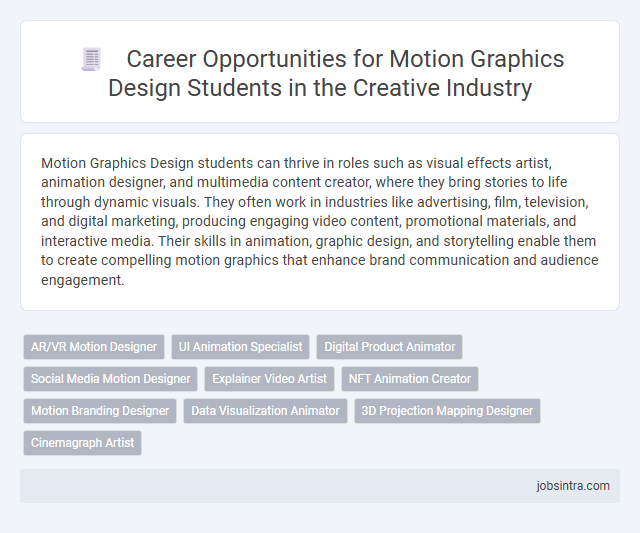 Career Opportunities for Motion Graphics Design Students in the Creative Industry

Motion Graphics Design students can thrive in roles such as visual effects artist, animation designer, and multimedia content creator, where they bring stories to life through dynamic visuals. They often work in industries like advertising, film, television, and digital marketing, producing engaging video content, promotional materials, and interactive media. Their skills in animation, graphic design, and storytelling enable them to create compelling motion graphics that enhance brand communication and audience engagement.

AR/VR Motion Designer
UI Animation Specialist
Digital Product Animator
Social Media Motion Designer
Explainer Video Artist
NFT Animation Creator
Motion Branding Designer
Data Visualization Animator
3D Projection Mapping Designer
Cinemagraph Artist

jobsintra.com