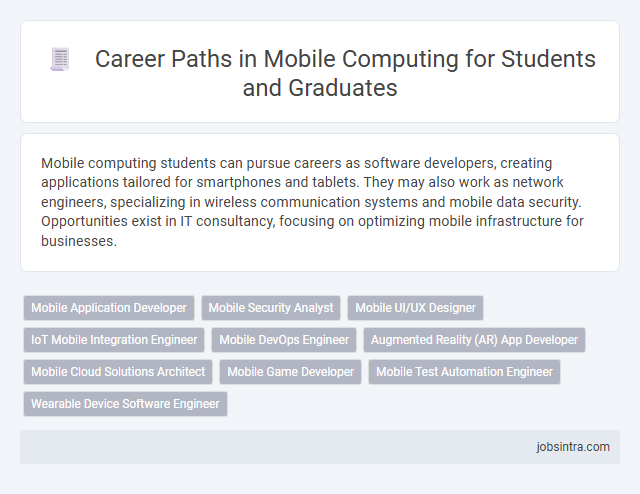 Career Paths in Mobile Computing for Students and Graduates

Mobile computing students can pursue careers as software developers, creating applications tailored for smartphones and tablets. They may also work as network engineers, specializing in wireless communication systems and mobile data security. Opportunities exist in IT consultancy, focusing on optimizing mobile infrastructure for businesses.

Mobile Application Developer
Mobile Security Analyst
Mobile UI/UX Designer
IoT Mobile Integration Engineer
Mobile DevOps Engineer
Augmented Reality (AR) App Developer
Mobile Cloud Solutions Architect
Mobile Game Developer
Mobile Test Automation Engineer
Wearable Device Software Engineer

jobsintra.com