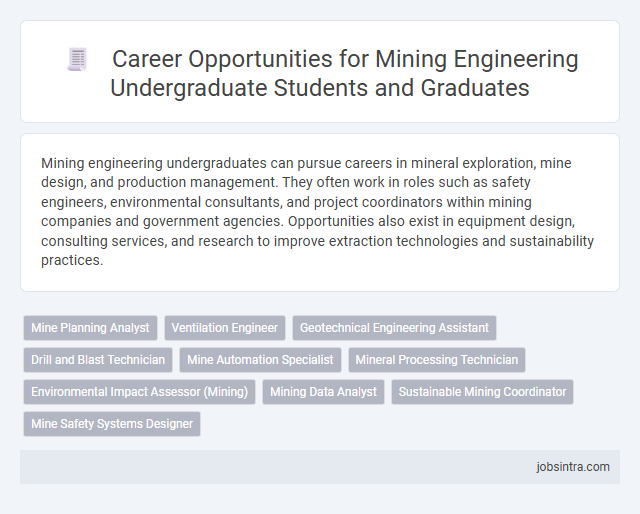 Career Opportunities for Mining Engineering Undergraduate Students and Graduates

Mining engineering undergraduates can pursue careers in mineral exploration, mine design, and production management. They often work in roles such as safety engineers, environmental consultants, and project coordinators within mining companies and government agencies. Opportunities also exist in equipment design, consulting services, and research to improve extraction technologies and sustainability practices.

Mine Planning Analyst
Ventilation Engineer
Geotechnical Engineering Assistant
Drill and Blast Technician
Mine Automation Specialist
Mineral Processing Technician
Environmental Impact Assessor (Mining)
Mining Data Analyst
Sustainable Mining Coordinator
Mine Safety Systems Designer

jobsintra.com