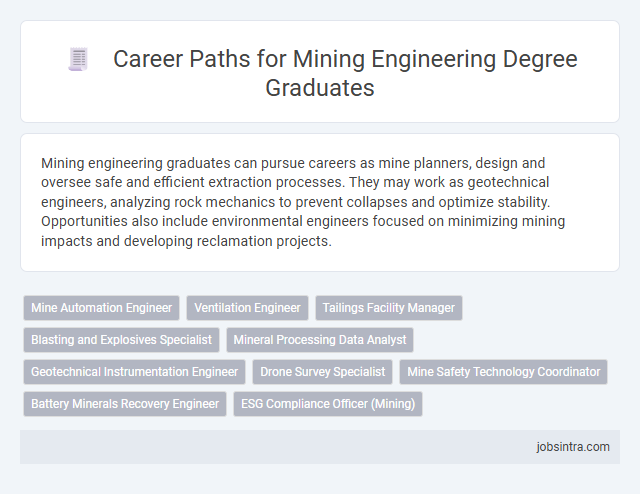 Career Paths for Mining Engineering Degree Graduates

Mining engineering graduates can pursue careers as mine planners, design and oversee safe and efficient extraction processes. They may work as geotechnical engineers, analyzing rock mechanics to prevent collapses and optimize stability. Opportunities also include environmental engineers focused on minimizing mining impacts and developing reclamation projects.

Mine Automation Engineer
Ventilation Engineer
Tailings Facility Manager
Blasting and Explosives Specialist
Mineral Processing Data Analyst
Geotechnical Instrumentation Engineer
Drone Survey Specialist
Mine Safety Technology Coordinator
Battery Minerals Recovery Engineer
ESG Compliance Officer (Mining)

jobsintra.com