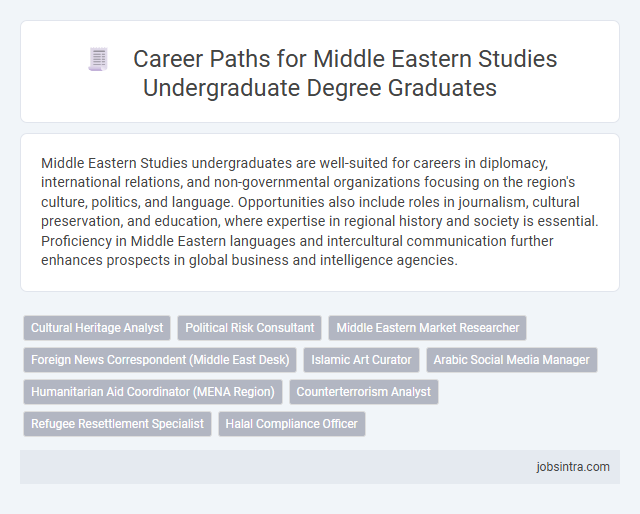 Career Paths for Middle Eastern Studies Undergraduate Degree Graduates

Middle Eastern Studies undergraduates are well-suited for careers in diplomacy, international relations, and non-governmental organizations focusing on the region's culture, politics, and language. Opportunities also include roles in journalism, cultural preservation, and education, where expertise in regional history and society is essential. Proficiency in Middle Eastern languages and intercultural communication further enhances prospects in global business and intelligence agencies.

Cultural Heritage Analyst
Political Risk Consultant
Middle Eastern Market Researcher
Foreign News Correspondent (Middle East Desk)
Islamic Art Curator
Arabic Social Media Manager
Humanitarian Aid Coordinator (MENA Region)
Counterterrorism Analyst
Refugee Resettlement Specialist
Halal Compliance Officer

jobsintra.com