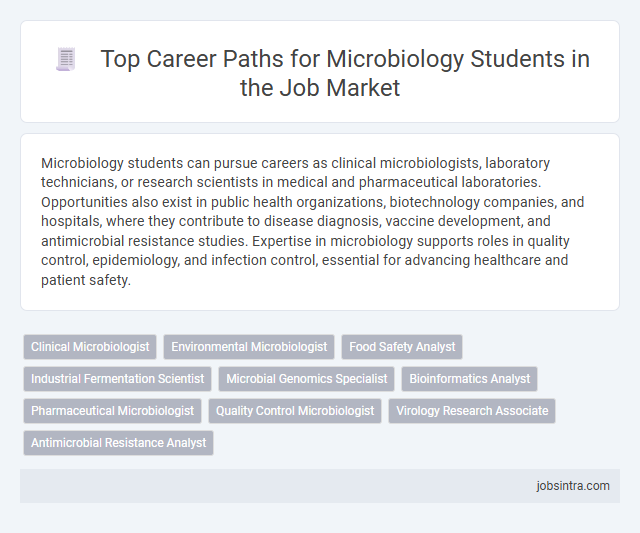 Top Career Paths for Microbiology Students in the Job Market

Microbiology students can pursue careers as clinical microbiologists, laboratory technicians, or research scientists in medical and pharmaceutical laboratories. Opportunities also exist in public health organizations, biotechnology companies, and hospitals, where they contribute to disease diagnosis, vaccine development, and antimicrobial resistance studies. Expertise in microbiology supports roles in quality control, epidemiology, and infection control, essential for advancing healthcare and patient safety.

Clinical Microbiologist
Environmental Microbiologist
Food Safety Analyst
Industrial Fermentation Scientist
Microbial Genomics Specialist
Bioinformatics Analyst
Pharmaceutical Microbiologist
Quality Control Microbiologist
Virology Research Associate
Antimicrobial Resistance Analyst

jobsintra.com