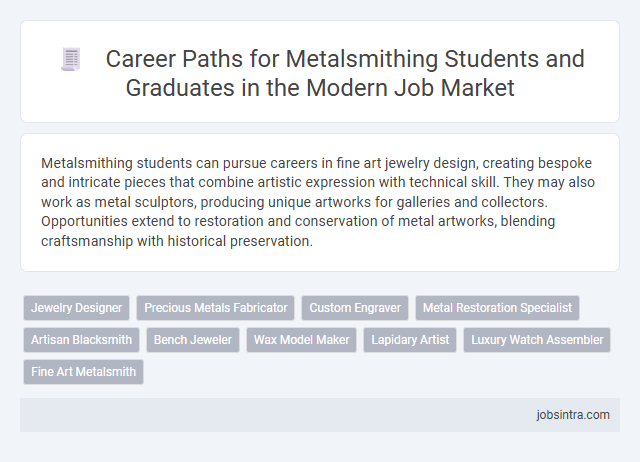 Career Paths for Metalsmithing Students and Graduates in the Modern Job Market

Metalsmithing students can pursue careers in fine art jewelry design, creating bespoke and intricate pieces that combine artistic expression with technical skill. They may also work as metal sculptors, producing unique artworks for galleries and collectors. Opportunities extend to restoration and conservation of metal artworks, blending craftsmanship with historical preservation.

Jewelry Designer
Precious Metals Fabricator
Custom Engraver
Metal Restoration Specialist
Artisan Blacksmith
Bench Jeweler
Wax Model Maker
Lapidary Artist
Luxury Watch Assembler
Fine Art Metalsmith

jobsintra.com