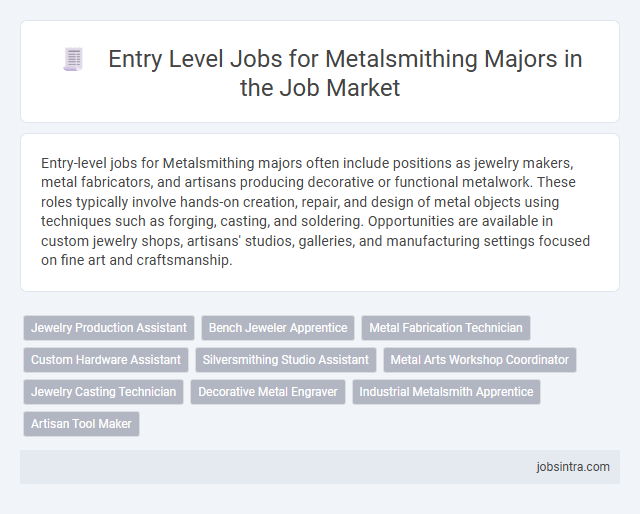 Entry Level Jobs for Metalsmithing Majors in the Job Market

Entry-level jobs for Metalsmithing majors often include positions as jewelry makers, metal fabricators, and artisans producing decorative or functional metalwork. These roles typically involve hands-on creation, repair, and design of metal objects using techniques such as forging, casting, and soldering. Opportunities are available in custom jewelry shops, artisans' studios, galleries, and manufacturing settings focused on fine art and craftsmanship.

Jewelry Production Assistant
Bench Jeweler Apprentice
Metal Fabrication Technician
Custom Hardware Assistant
Silversmithing Studio Assistant
Metal Arts Workshop Coordinator
Jewelry Casting Technician
Decorative Metal Engraver
Industrial Metalsmith Apprentice
Artisan Tool Maker

jobsintra.com