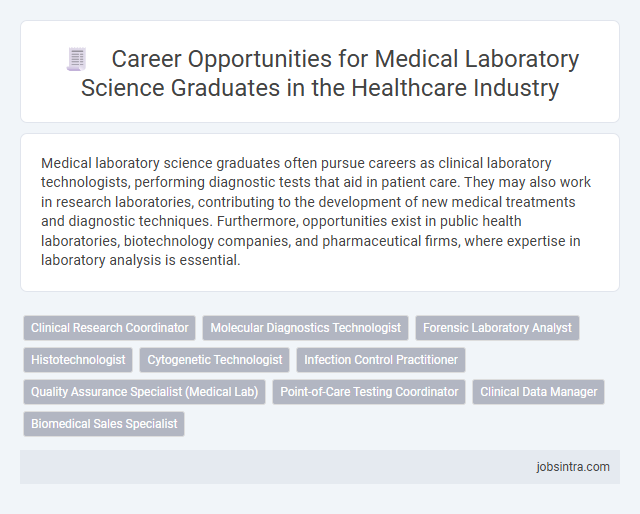 Career Opportunities for Medical Laboratory Science Graduates in the Healthcare Industry

Medical laboratory science graduates often pursue careers as clinical laboratory technologists, performing diagnostic tests that aid in patient care. They may also work in research laboratories, contributing to the development of new medical treatments and diagnostic techniques. Furthermore, opportunities exist in public health laboratories, biotechnology companies, and pharmaceutical firms, where expertise in laboratory analysis is essential.

Clinical Research Coordinator
Molecular Diagnostics Technologist
Forensic Laboratory Analyst
Histotechnologist
Cytogenetic Technologist
Infection Control Practitioner
Quality Assurance Specialist (Medical Lab)
Point-of-Care Testing Coordinator
Clinical Data Manager
Biomedical Sales Specialist

jobsintra.com