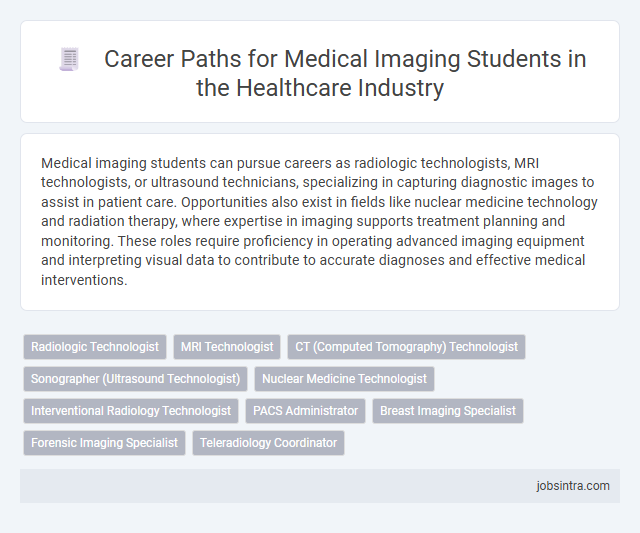 Career Paths for Medical Imaging Students in the Healthcare Industry

Medical imaging students can pursue careers as radiologic technologists, MRI technologists, or ultrasound technicians, specializing in capturing diagnostic images to assist in patient care. Opportunities also exist in fields like nuclear medicine technology and radiation therapy, where expertise in imaging supports treatment planning and monitoring. These roles require proficiency in operating advanced imaging equipment and interpreting visual data to contribute to accurate diagnoses and effective medical interventions.

Radiologic Technologist
MRI Technologist
CT (Computed Tomography) Technologist
Sonographer (Ultrasound Technologist)
Nuclear Medicine Technologist
Interventional Radiology Technologist
PACS Administrator
Breast Imaging Specialist
Forensic Imaging Specialist
Teleradiology Coordinator

jobsintra.com