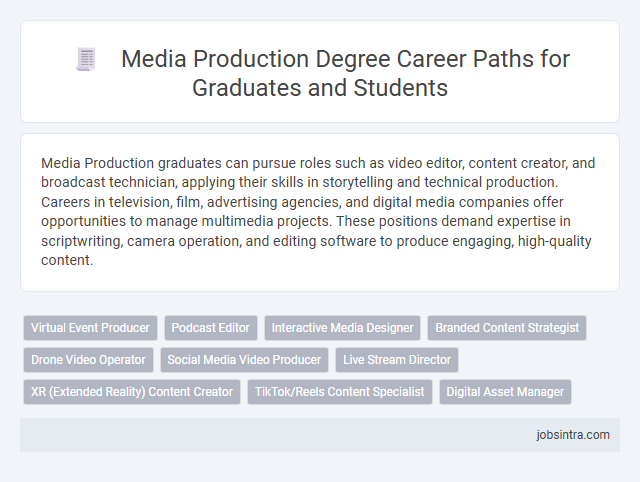 Media Production Degree Career Paths for Graduates and Students

Media Production graduates can pursue roles such as video editor, content creator, and broadcast technician, applying their skills in storytelling and technical production. Careers in television, film, advertising agencies, and digital media companies offer opportunities to manage multimedia projects. These positions demand expertise in scriptwriting, camera operation, and editing software to produce engaging, high-quality content.

Virtual Event Producer
Podcast Editor
Interactive Media Designer
Branded Content Strategist
Drone Video Operator
Social Media Video Producer
Live Stream Director
XR (Extended Reality) Content Creator
TikTok/Reels Content Specialist
Digital Asset Manager

jobsintra.com